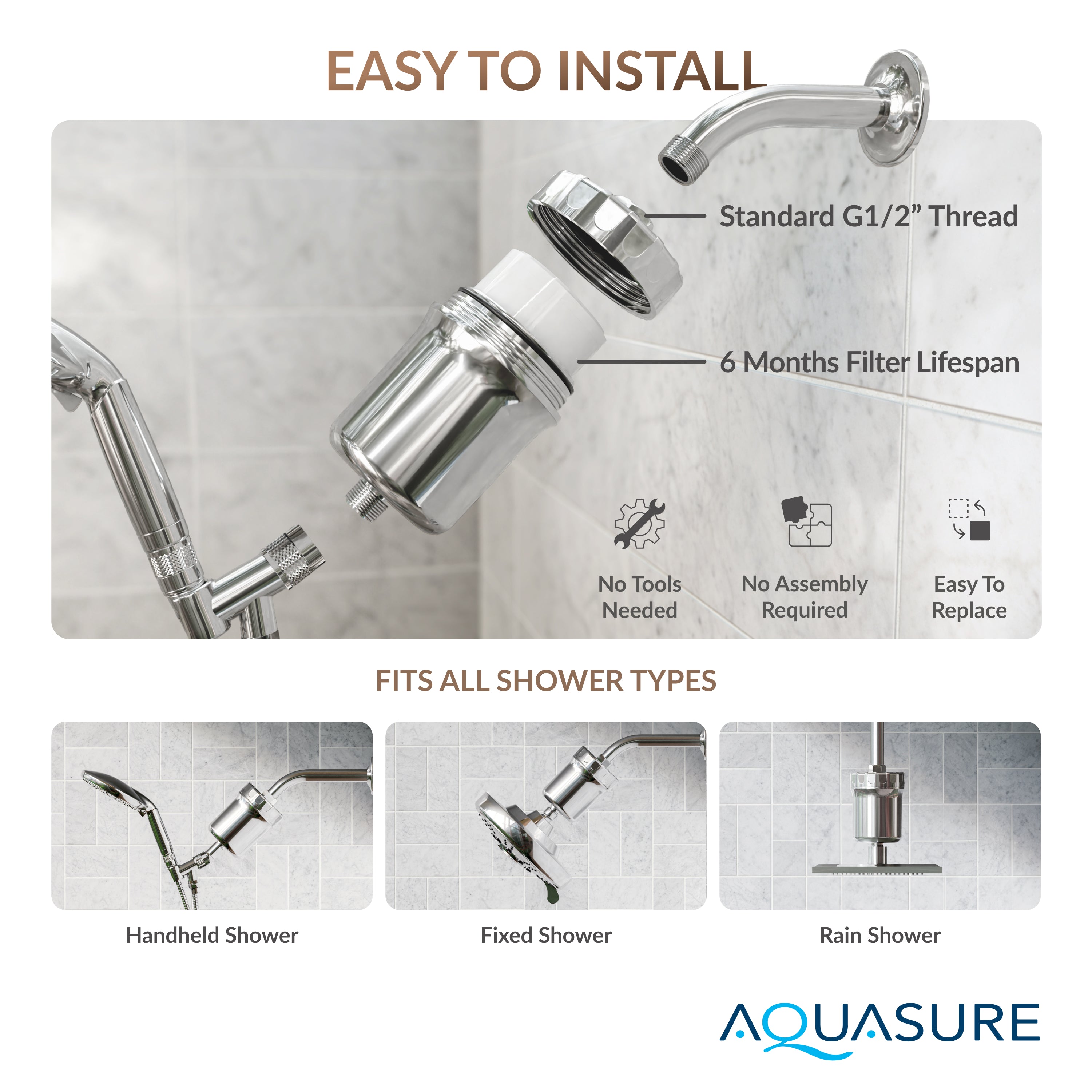 EASY TO INSTALL

Standard G1/2” Thread

6 Months Filter Lifespan

No Tools Needed

No Assembly Required

Easy To Replace

FITS ALL SHOWER TYPES

Handheld Shower

Fixed Shower

Rain Shower

AQUASURE