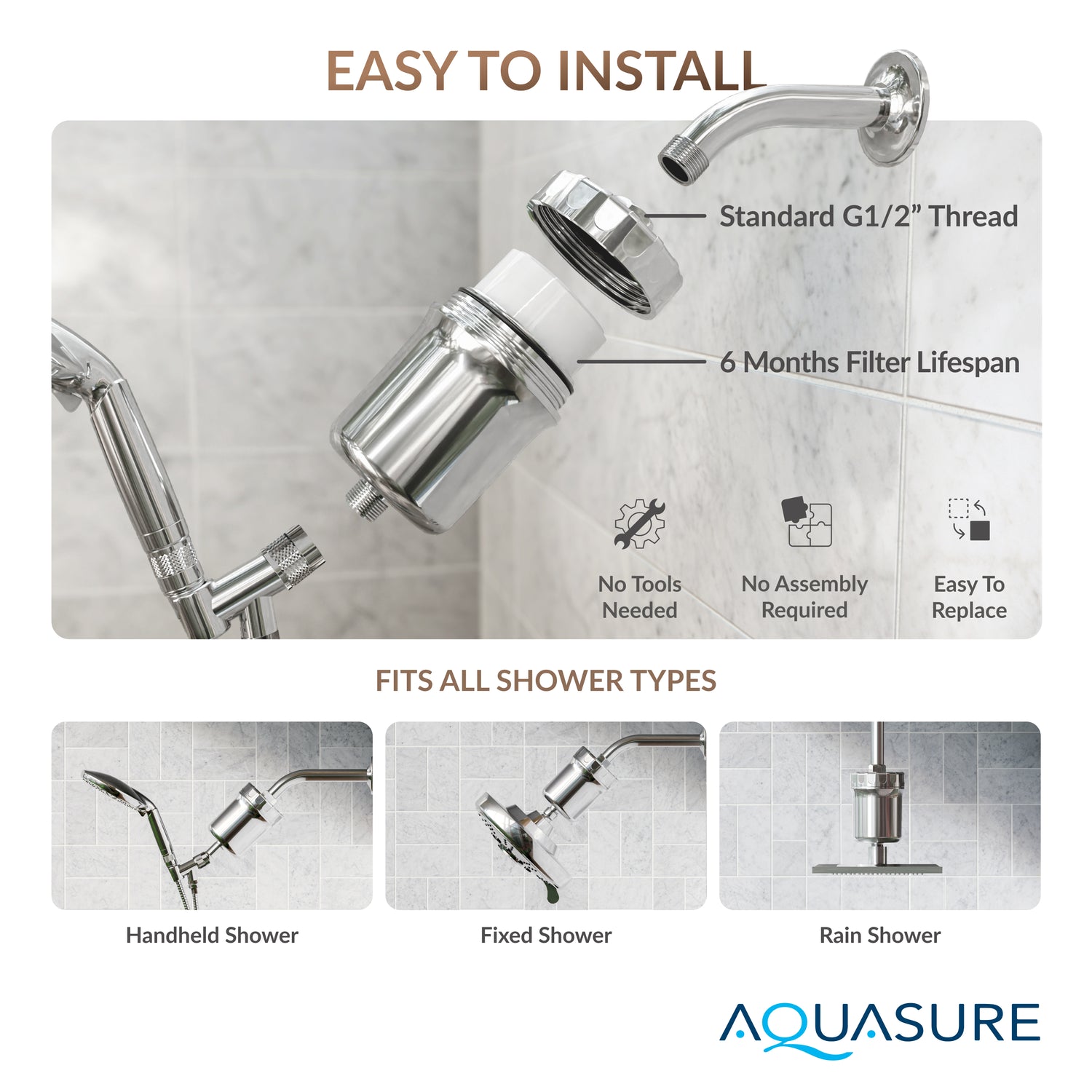 EASY TO INSTALL

Standard G1/2” Thread

6 Months Filter Lifespan

No Tools Needed

No Assembly Required

Easy To Replace

FITS ALL SHOWER TYPES

Handheld Shower

Fixed Shower

Rain Shower

AQUASURE