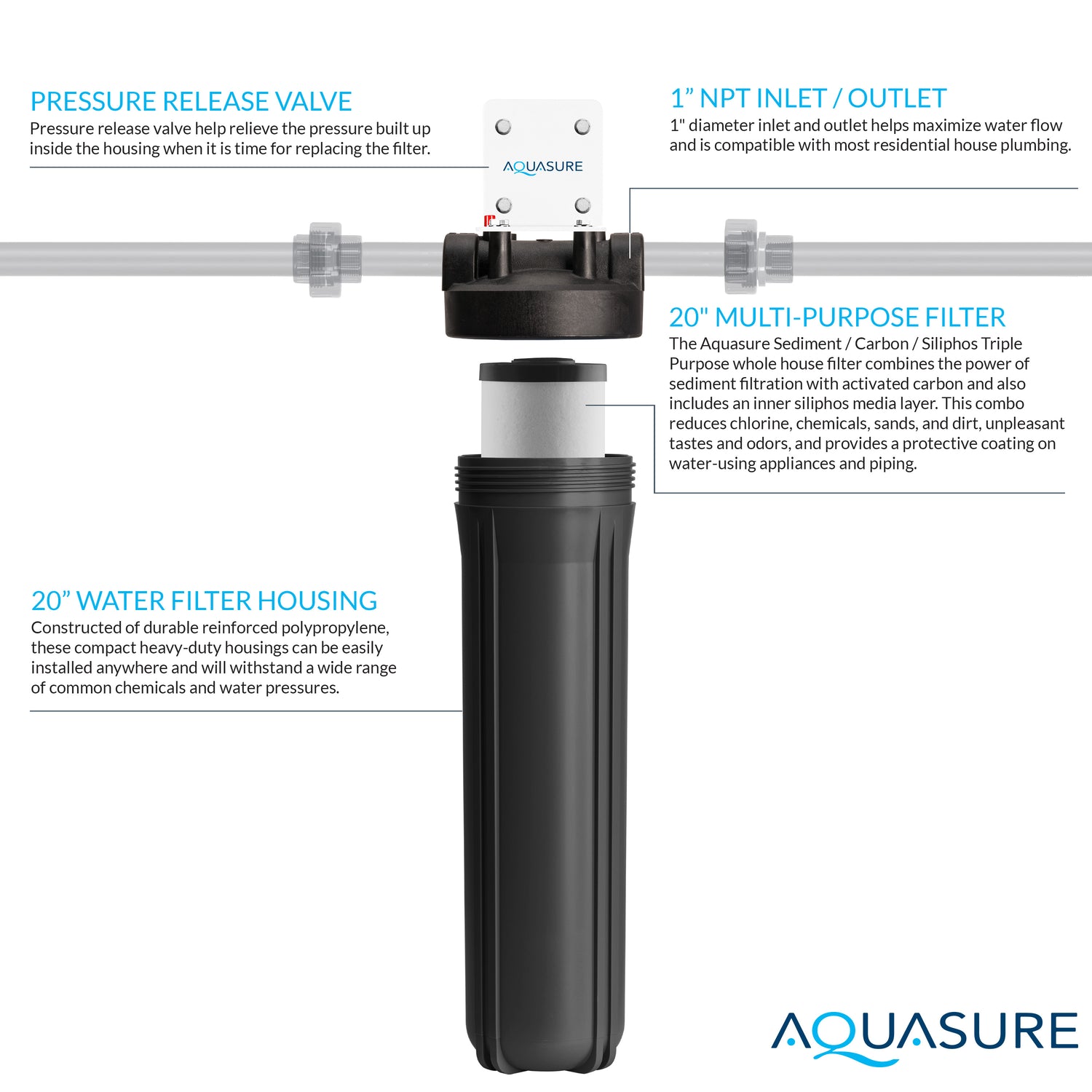 PRESSURE RELEASE VALVE
Pressure release valve help relieve the pressure built up inside the housing when it is time for replacing the filter.

AQUASURE

1” NPT INLET / OUTLET
1" diameter inlet and outlet helps maximize water flow and is compatible with most residential house plumbing.

20" MULTI-PURPOSE FILTER
The Aquasure Sediment / Carbon / Siliphos Triple Purpose whole house filter combines the power of sediment filtration with activated carbon and also includes an inner siliphos media layer. This combo reduces chlorine, chemicals, sands, and dirt, unpleasant tastes and odors, and provides a protective coating on water-using appliances and piping.

20” WATER FILTER HOUSING
Constructed of durable reinforced polypropylene, these compact heavy-duty housings can be easily installed anywhere and will withstand a wide range of common chemicals and water pressures.

AQUASURE