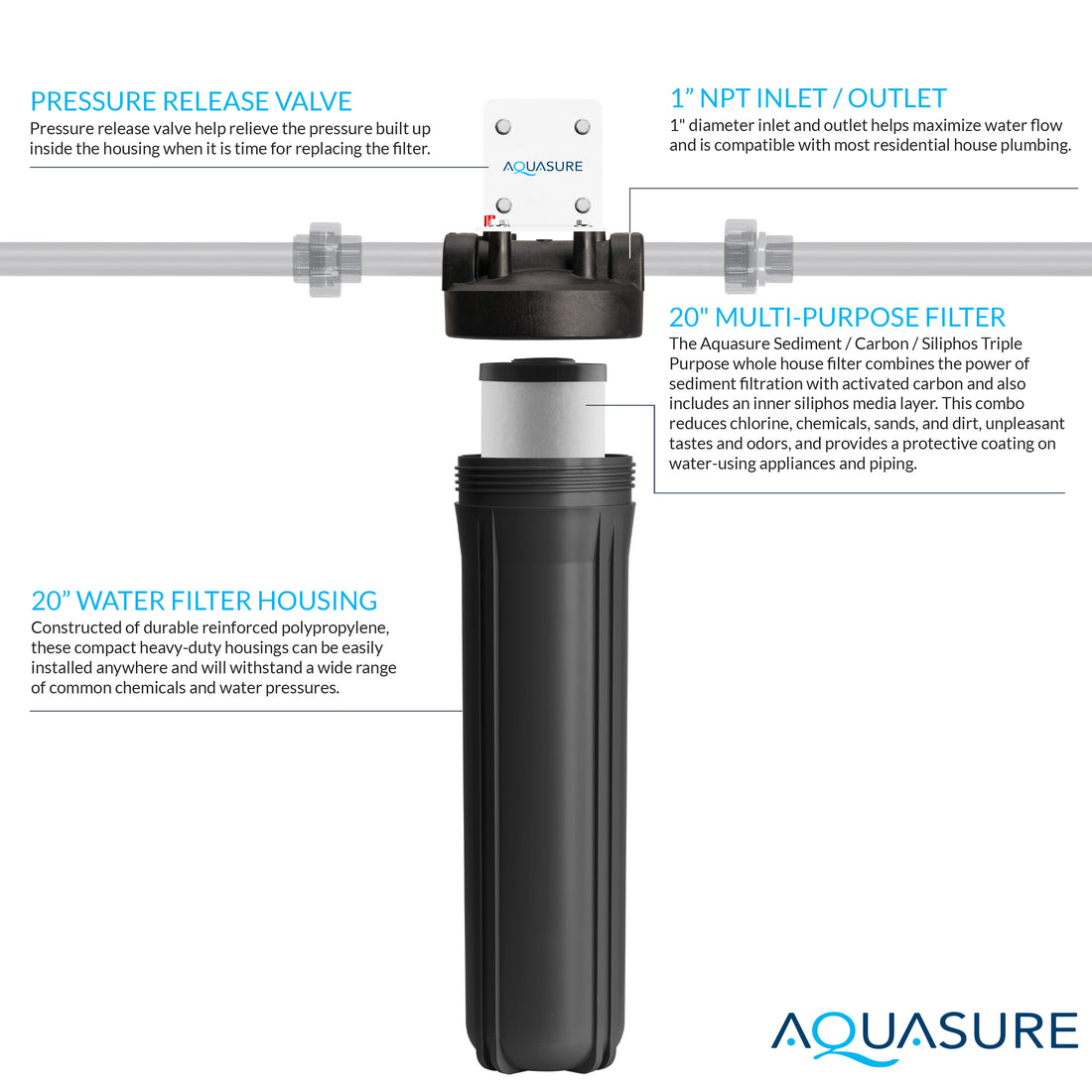 PRESSURE RELEASE VALVE
Pressure release valve help relieve the pressure built up inside the housing when it is time for replacing the filter.

AQUASURE

1” NPT INLET / OUTLET
1" diameter inlet and outlet helps maximize water flow and is compatible with most residential house plumbing.

20" MULTI-PURPOSE FILTER
The Aquasure Sediment / Carbon / Siliphos Triple Purpose whole house filter combines the power of sediment filtration with activated carbon and also includes an inner siliphos media layer. This combo reduces chlorine, chemicals, sands, and dirt, unpleasant tastes and odors, and provides a protective coating on water-using appliances and piping.

20” WATER FILTER HOUSING
Constructed of durable reinforced polypropylene, these compact heavy-duty housings can be easily installed anywhere and will withstand a wide range of common chemicals and water pressures.

AQUASURE