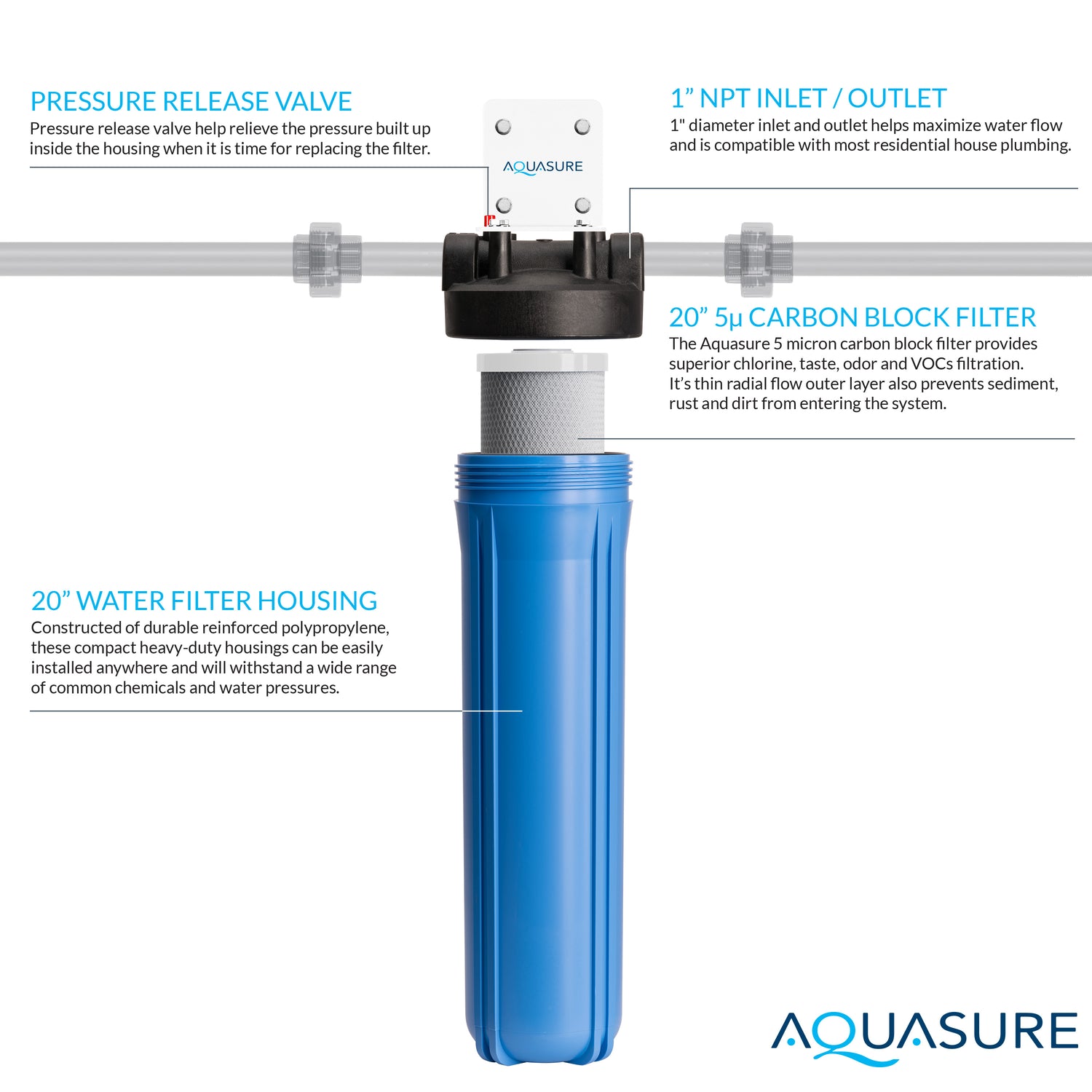 PRESSURE RELEASE VALVE
Pressure release valve help relieve the pressure built up inside the housing when it is time for replacing the filter.

AQUASURE

1” NPT INLET / OUTLET
1" diameter inlet and outlet helps maximize water flow and is compatible with most residential house plumbing.

20” 5μ CARBON BLOCK FILTER
The Aquasure 5 micron carbon block filter provides superior chlorine, taste, odor and VOCs filtration.
It’s thin radial flow outer layer also prevents sediment, rust and dirt from entering the system.

20” WATER FILTER HOUSING
Constructed of durable reinforced polypropylene, these compact heavy-duty housings can be easily installed anywhere and will withstand a wide range of common chemicals and water pressures.

AQUASURE